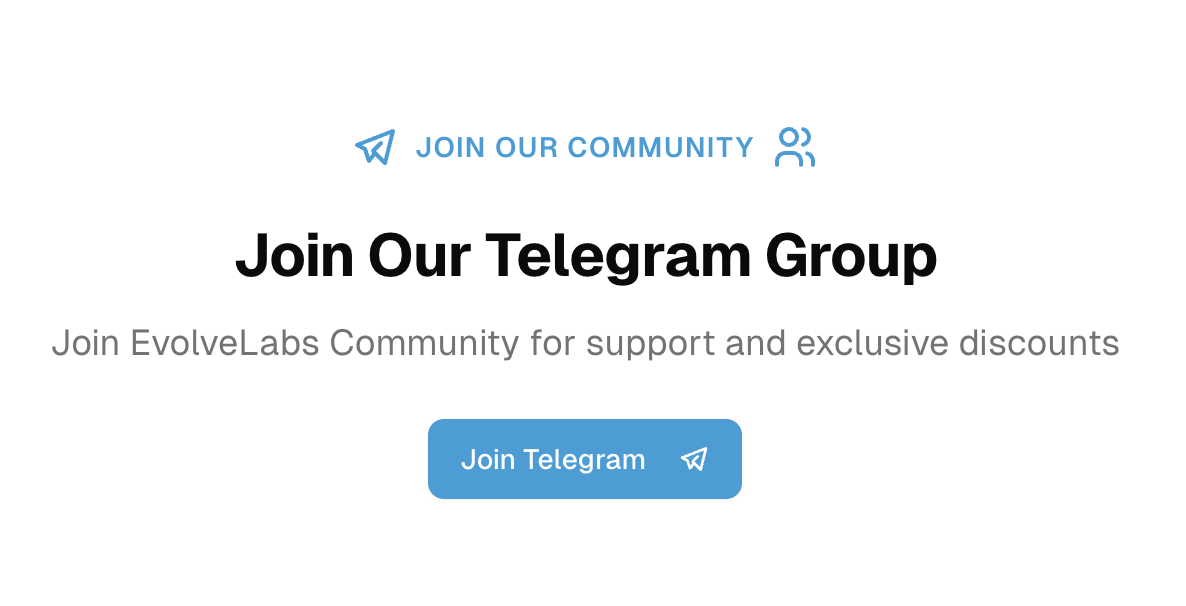 JOIN OUR COMMUNITY

Join Our Telegram Group

Join EvolveLabs Community for support and exclusive discounts

Join Telegram